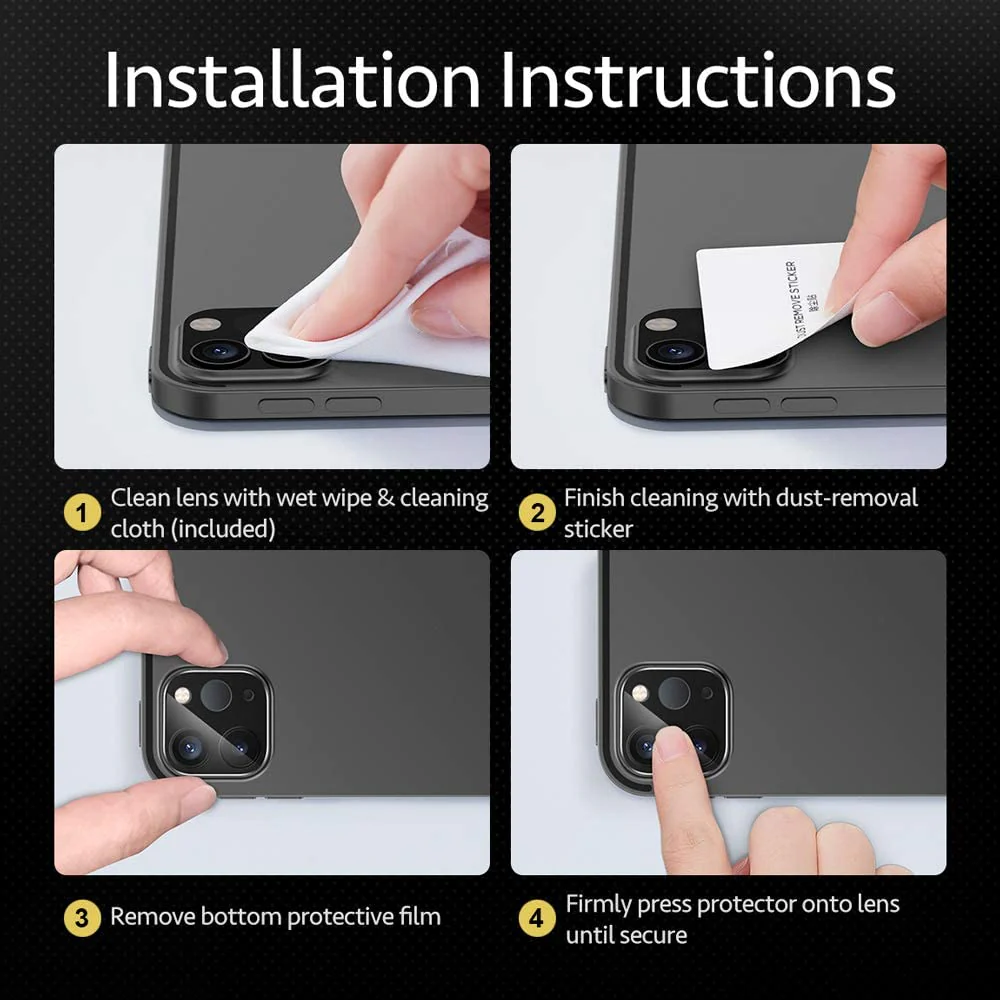 Installation Instructions

UST REMOVE STICKER

1 Clean lens with wet wipe & cleaning cloth (included)

2 Finish cleaning with dust-removal sticker

3 Remove bottom protective film

4 Firmly press protector onto lens until secure